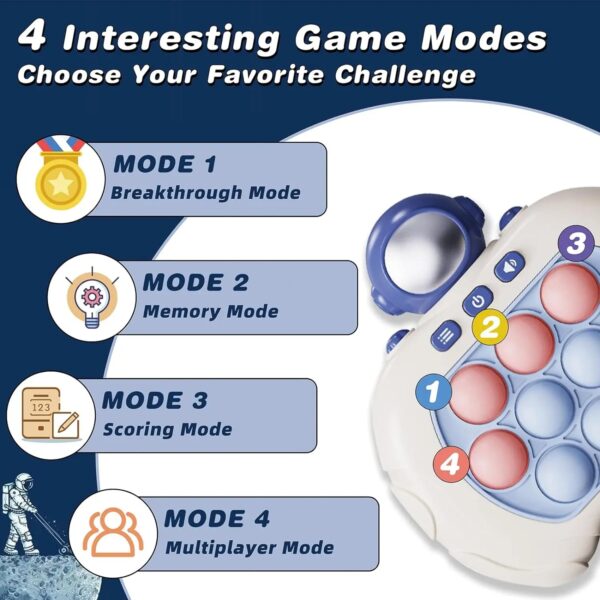 4 Interesting Game Modes
Choose Your Favorite Challenge

MODE 1
Breakthrough Mode

MODE 2
Memory Mode

123

MODE 3
Scoring Mode

MODE 4
Multiplayer Mode

3
2
1
4